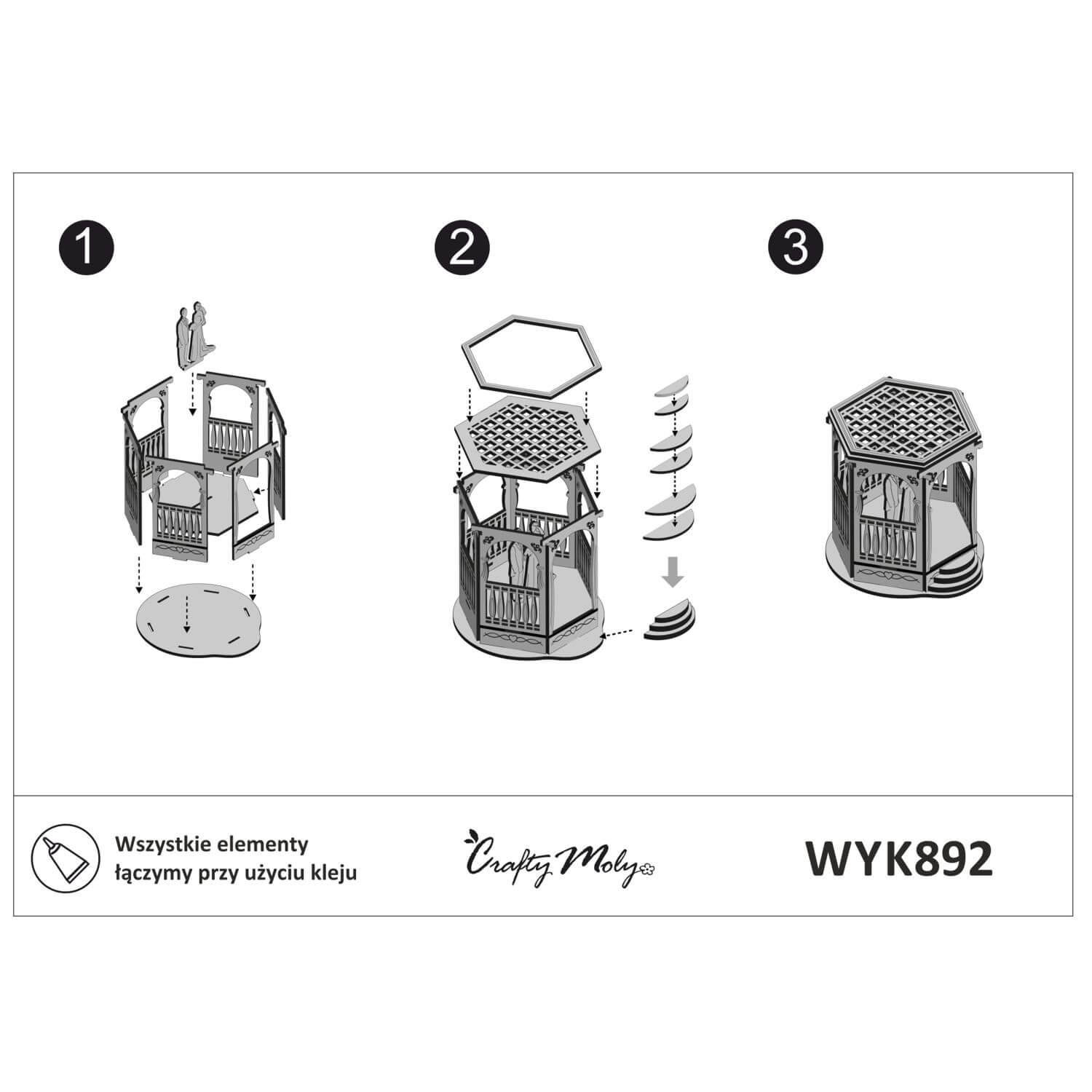 1

2

3

Wszystkie elementy łączymy przy użyciu kleju

Crafty Moly

WYK892