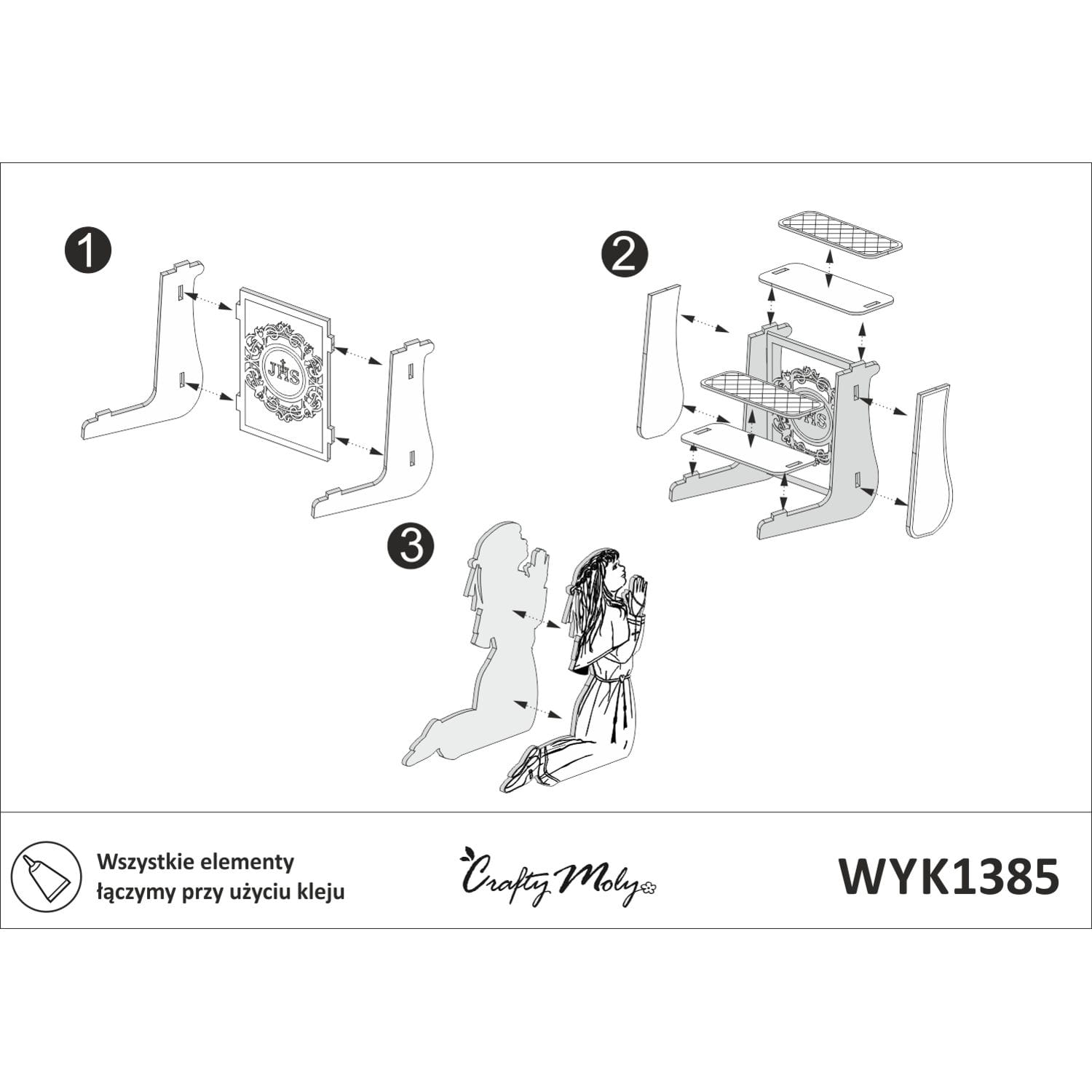 1

JHS

2

JHS

3

Wszystkie elementy łączymy przy użyciu kleju

Crafty Moly

WYK1385