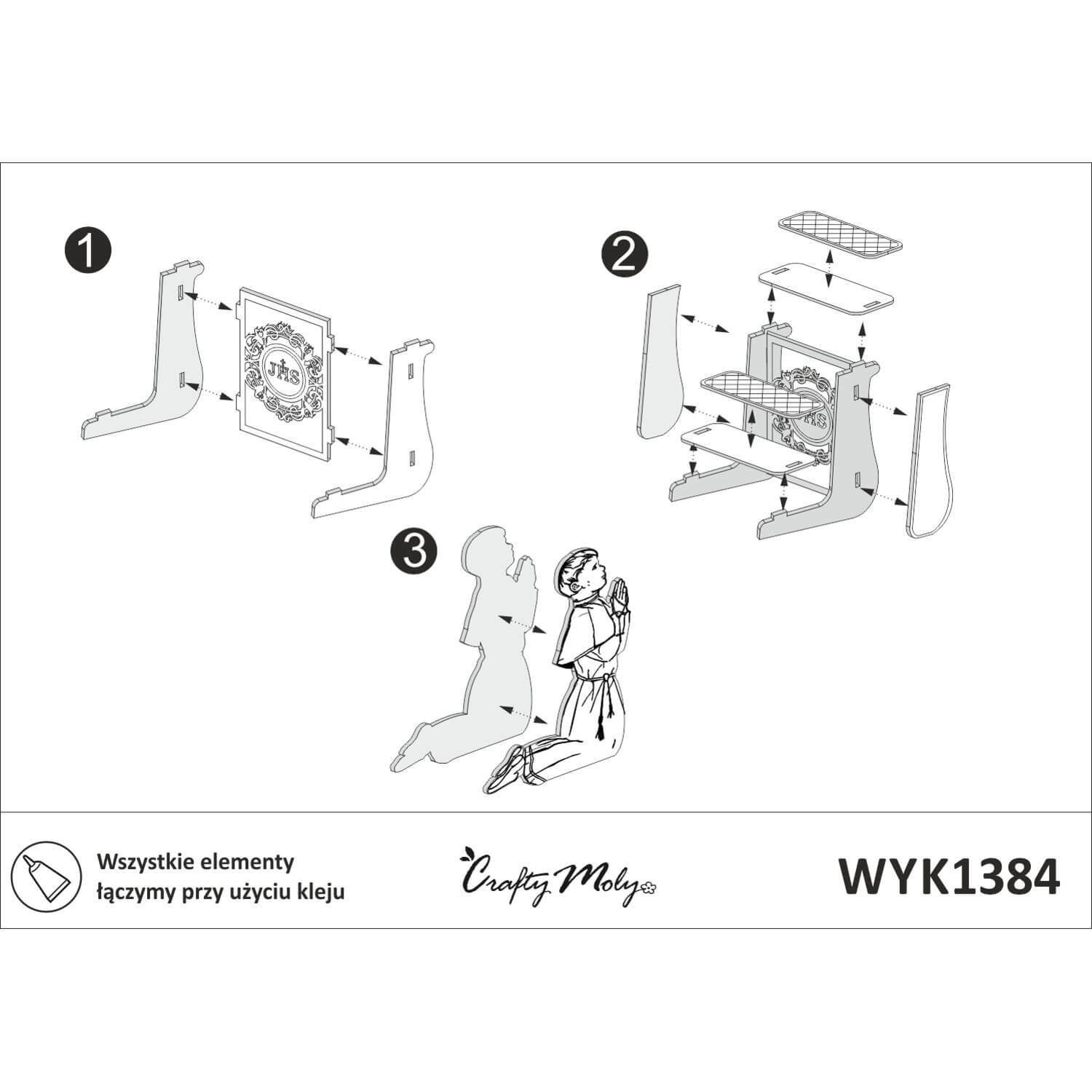 1

JHS

2

JHS

3

Wszystkie elementy łączymy przy użyciu kleju

Crafty Moly

WYK1384